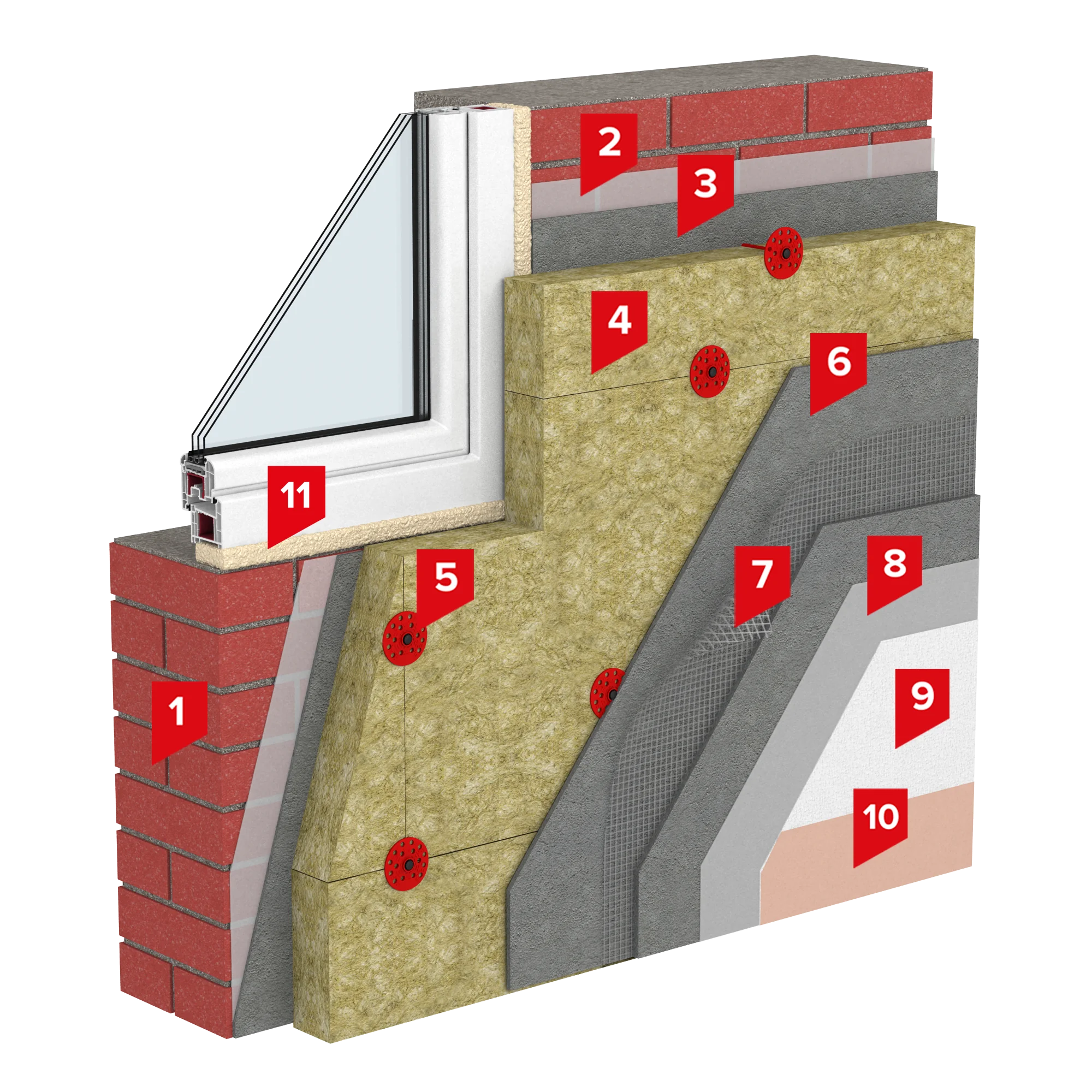 2
3
4
6
11
5
7
8
1
9
10